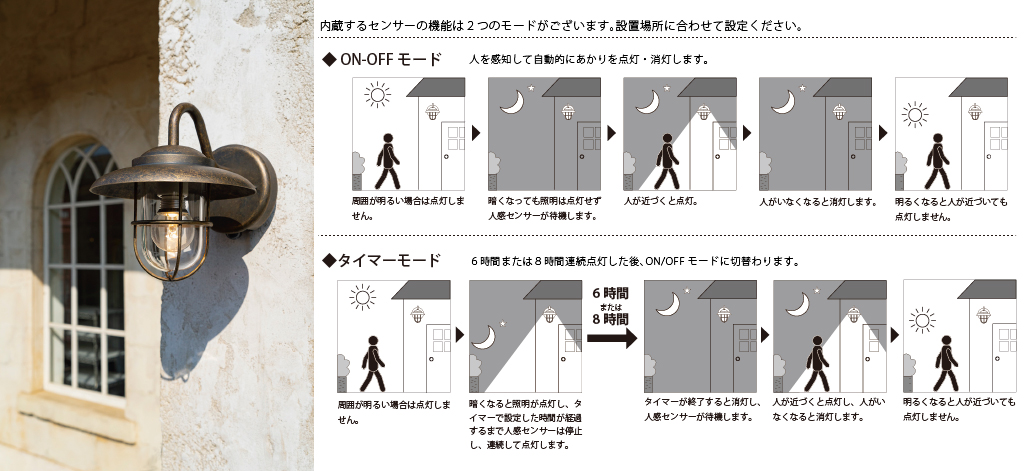 内蔵するセンサーの機能は２つのモードがございます。設置場所に合わせて設定ください。

◆ ON-OFF モード　人を感知して自動的にあかりを点灯・消灯します。

周囲が明るい場合は点灯しません。

暗くなっても照明は点灯せず人感センサーが待機します。

人が近づくと点灯。

人がいなくなると消灯します。

明るくなると人が近づいても点灯しません。

◆タイマーモード　６時間または８時間連続点灯した後、ON/OFF モードに切替わります。

周囲が明るい場合は点灯しません。

暗くなると照明が点灯し、タイマーで設定した時間が経過するまで人感センサーは停止し、連続して点灯します。

6 時間
または
8 時間

タイマーが終了すると消灯し、人感センサーが待機します。

人が近づくと点灯し、人がいなくなると消灯します。

明るくなると人が近づいても点灯しません。